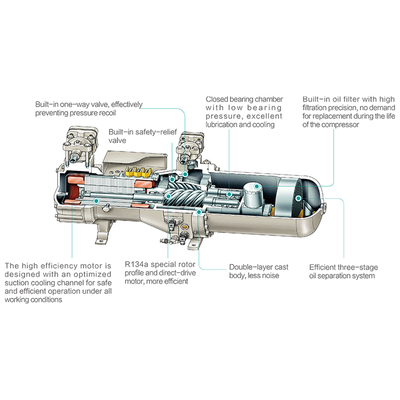 Built-in one-way valve, effectively preventing pressure recoil

Built-in safety-relief valve

Closed bearing chamber with low bearing pressure, excellent lubrication and cooling

Built-in oil filter with high filtration precision, no demand for replacement during the life of the compressor

The high efficiency motor is designed with an optimized suction cooling channel for safe and efficient operation under all working conditions

R134a special rotor profile and direct-drive motor, more efficient

Double-layer cast body, less noise

Efficient three-stage oil separation system